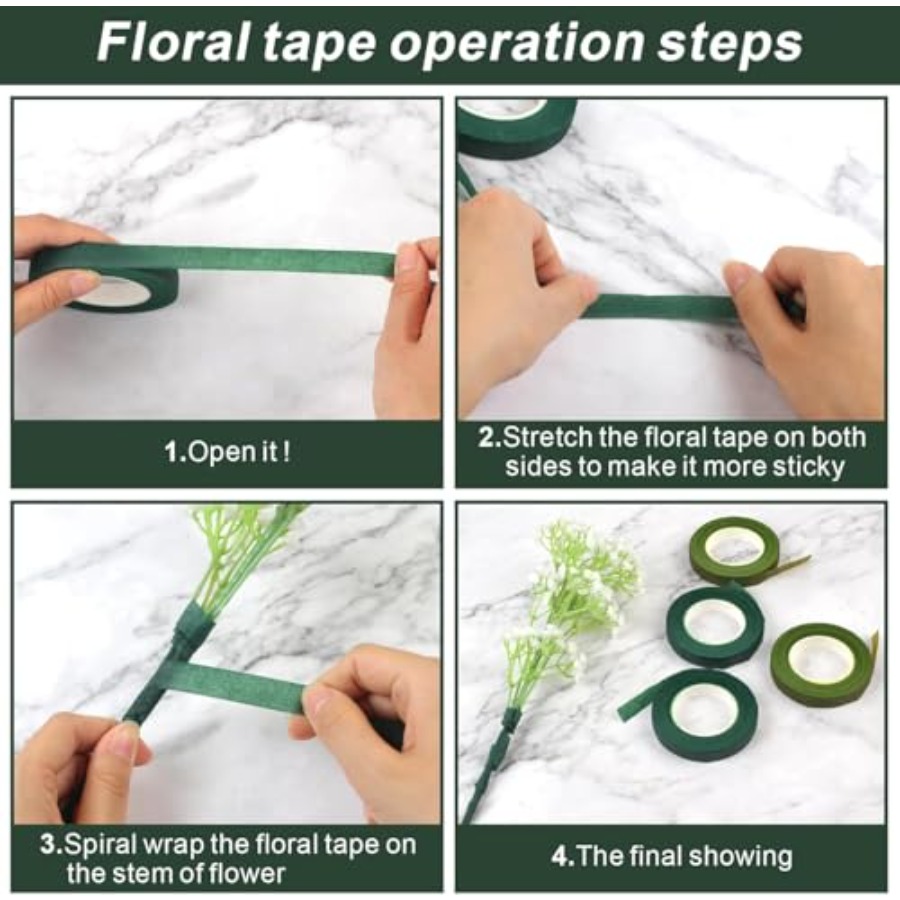 Floral tape operation steps

1.Open it !

2.Stretch the floral tape on both sides to make it more sticky

3.Spiral wrap the floral tape on the stem of flower

4.The final showing